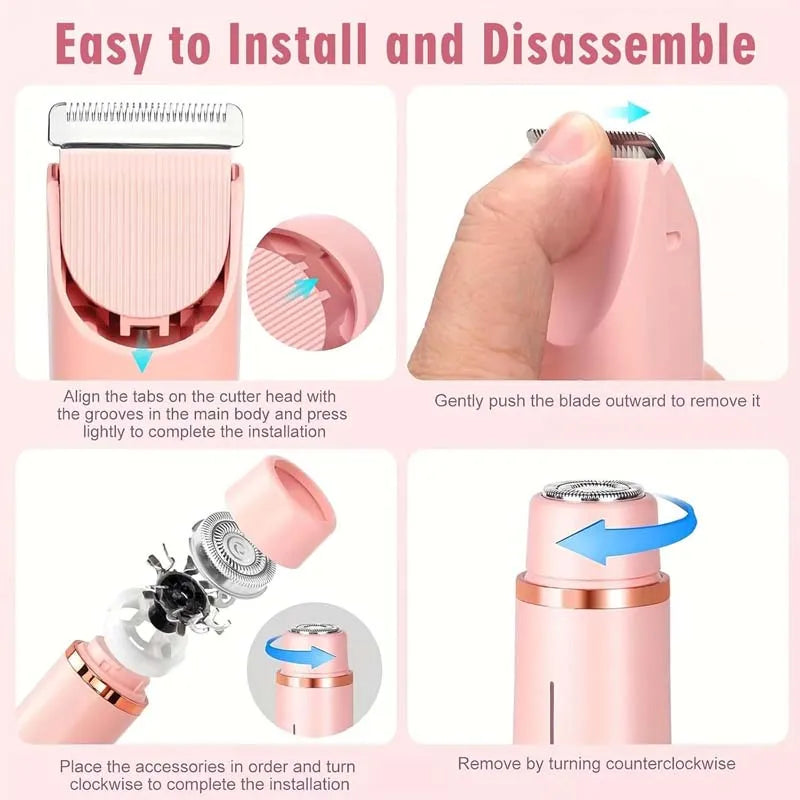 Easy to Install and Disassemble

Align the tabs on the cutter head with the grooves in the main body and press lightly to complete the installation

Gently push the blade outward to remove it

Place the accessories in order and turn clockwise to complete the installation

Remove by turning counterclockwise