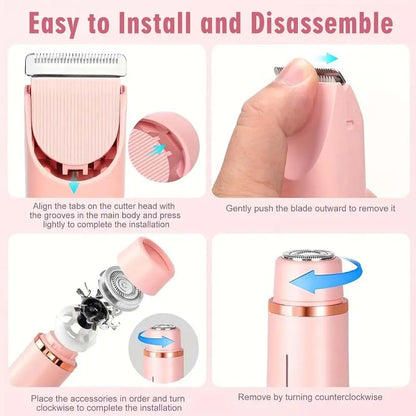 Easy to Install and Disassemble

Align the tabs on the cutter head with the grooves in the main body and press lightly to complete the installation

Gently push the blade outward to remove it

Place the accessories in order and turn clockwise to complete the installation

Remove by turning counterclockwise